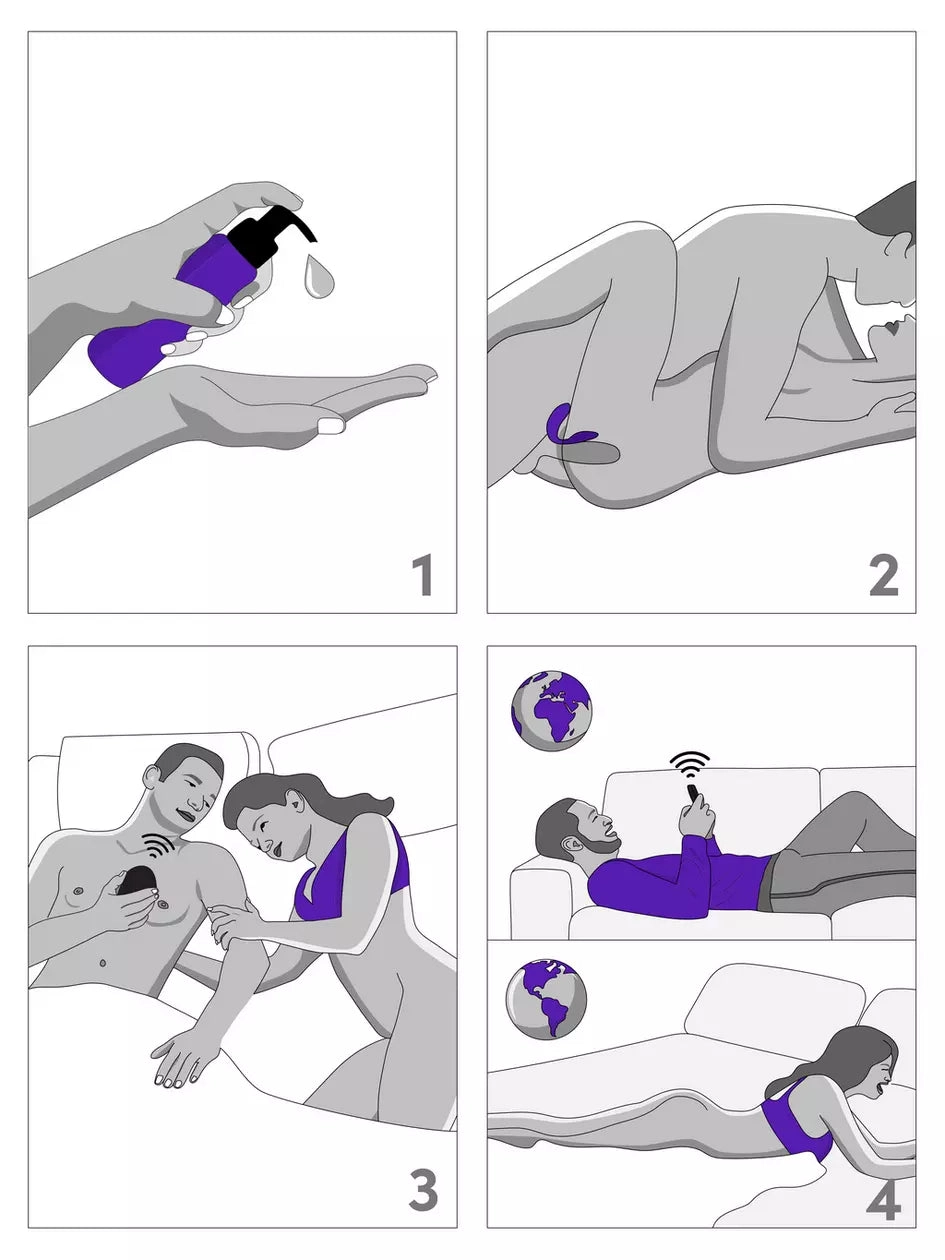 1

2

3

4